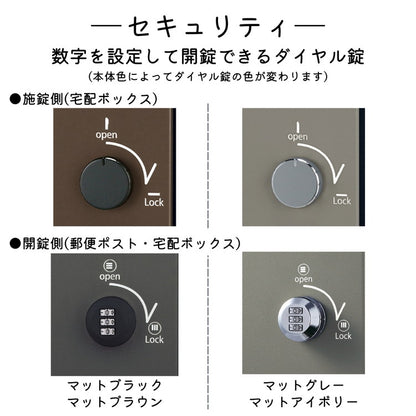 ―セキュリティ―
数字を設定して開錠できるダイヤル錠
(本体色によってダイヤル錠の色が変わります)

●施錠側(宅配ボックス)

open
Lock

open
Lock

●開錠側(郵便ポスト・宅配ボックス)

open
Lock

open
Lock

マットブラック
マットブラウン

マットグレー
マットアイボリー