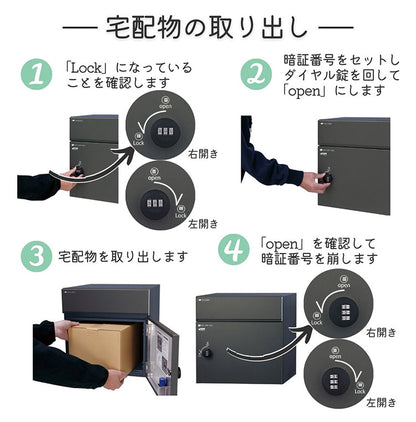 — 宅配物の取り出し —

1 「Lock」になっていることを確認します

open

Lock

右開き

open

Lock

左開き

2 暗証番号をセットしダイヤル錠を回して「open」にします

3 宅配物を取り出します

4 「open」を確認して暗証番号を崩します

open

Lock

右開き

open

Lock

左開き