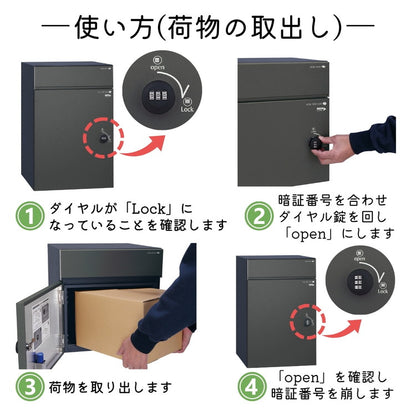 ―使い方(荷物の取出し)―

open
Lock

1 ダイヤルが「Lock」になっていることを確認します

2 暗証番号を合わせダイヤル錠を回し「open」にします

3 荷物を取り出します

open
Lock

4 「open」を確認し暗証番号を崩します