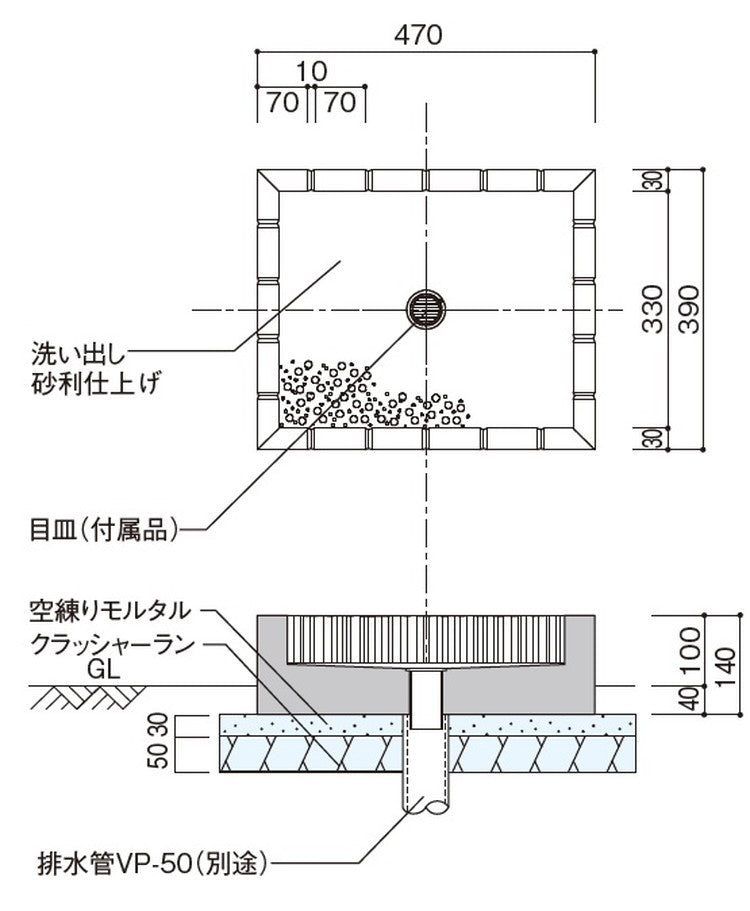 470

10

70 70

30

330

390

30

洗い出し
砂利仕上げ

目皿(付属品)

空練りモルタル

クラッシャーラン

GL

100

140

40

30

50

排水管VP-50(別途)