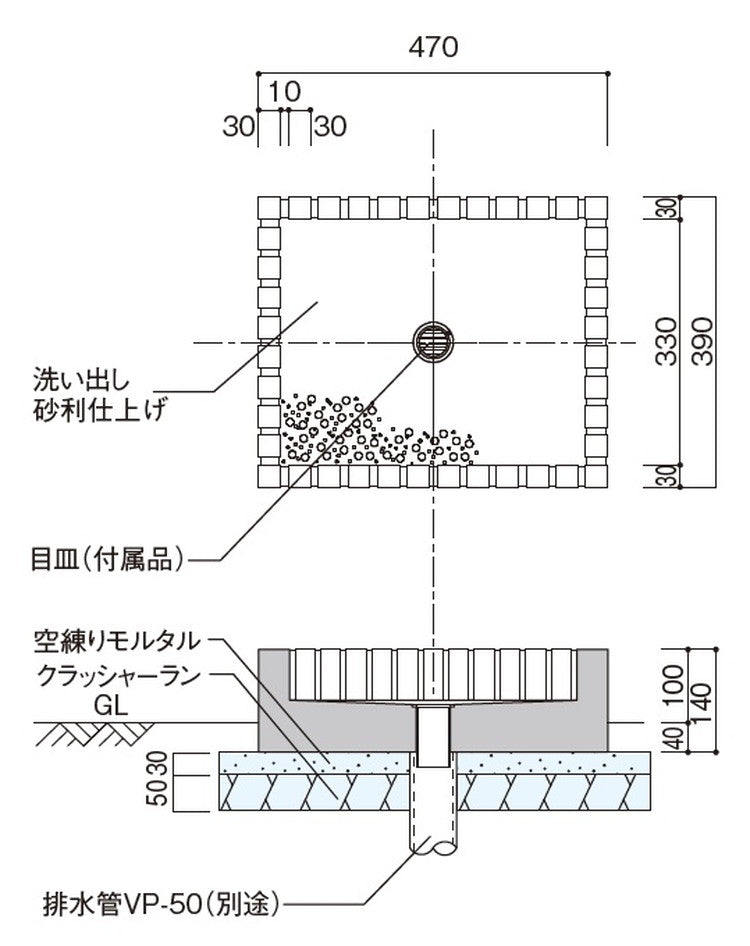 470
10
30
30

30
330
390
30

洗い出し
砂利仕上げ

目皿(付属品)

空練りモルタル
クラッシャーラン
GL

100
140
40

30
50

排水管VP-50(別途)