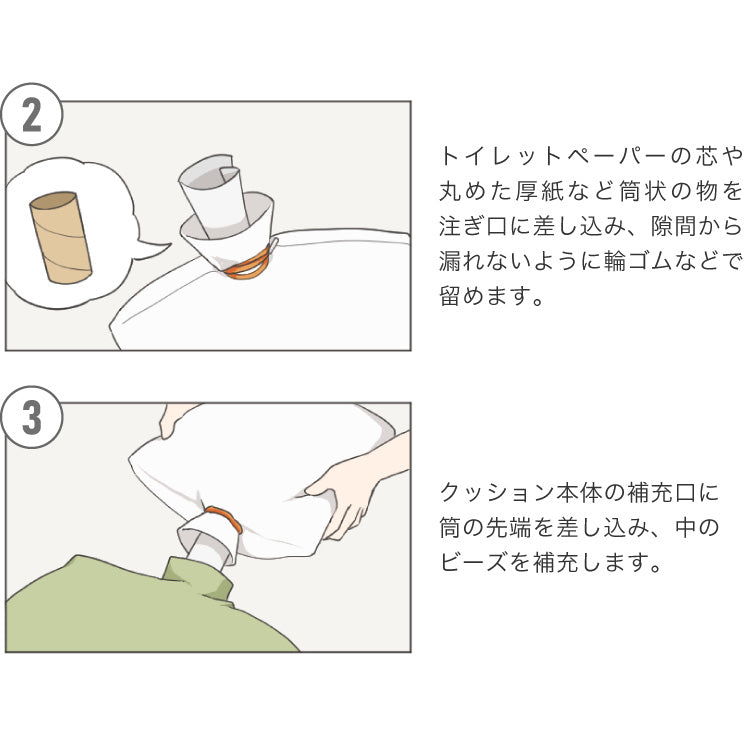 2

トイレットペーパーの芯や丸めた厚紙など筒状の物を注ぎ口に差し込み、隙間から漏れないように輪ゴムなどで留めます。

3

クッション本体の補充口に筒の先端を差し込み、中のビーズを補充します。