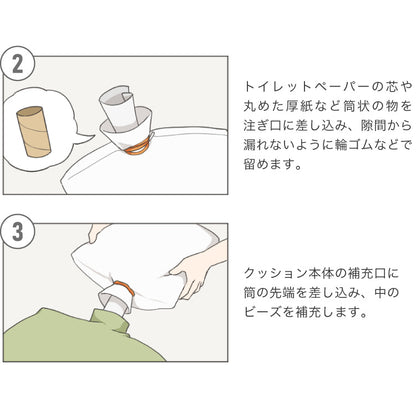 2

トイレットペーパーの芯や丸めた厚紙など筒状の物を注ぎ口に差し込み、隙間から漏れないように輪ゴムなどで留めます。

3

クッション本体の補充口に筒の先端を差し込み、中のビーズを補充します。