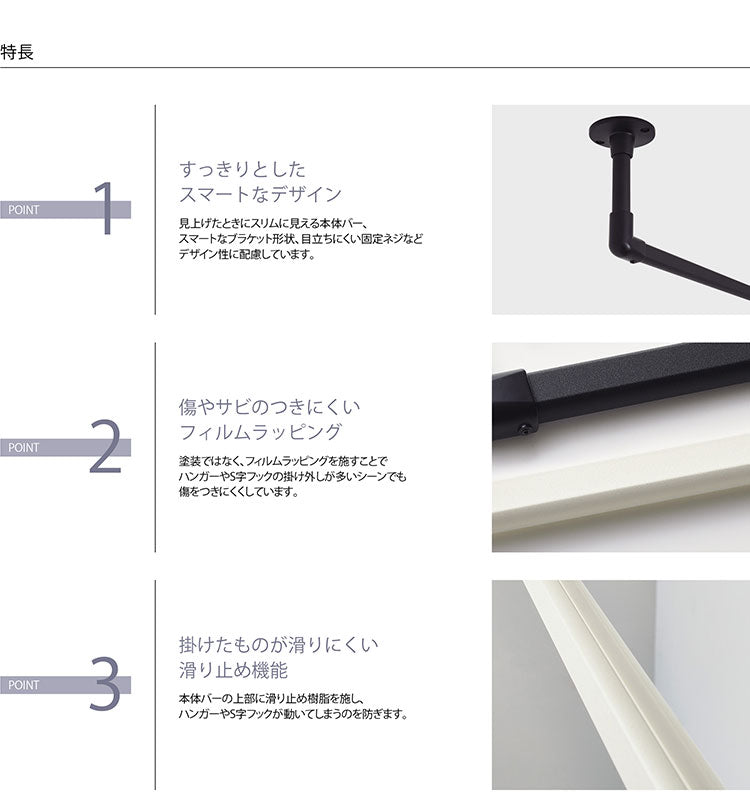 特長

POINT 1

すっきりとした
スマートなデザイン

見上げたときにスリムに見える本体バー、スマートなブラケット形状、目立ちにくい固定ネジなどデザイン性に配慮しています。

POINT 2

傷やサビのつきにくい
フィルムラッピング

塗装ではなく、フィルムラッピングを施すことでハンガーやS字フックの掛け外しが多いシーンでも傷をつきにくくしています。

POINT 3

掛けたものが滑りにくい
滑り止め機能

本体バーの上部に滑り止め樹脂を施し、ハンガーやS字フックが動いてしまうのを防ぎます。