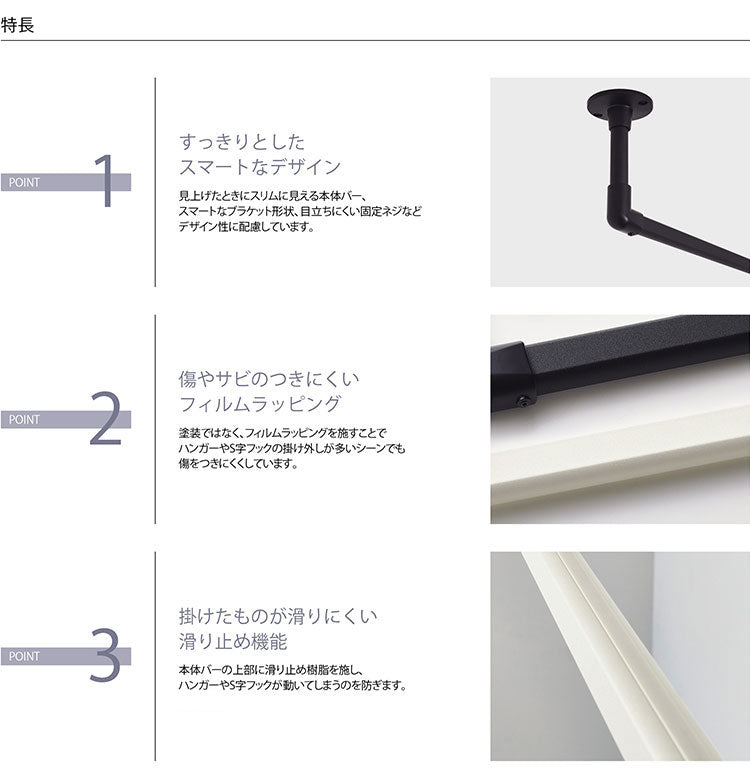 特長

POINT 1

すっきりとした
スマートなデザイン

見上げたときにスリムに見える本体バー、スマートなブラケット形状、目立ちにくい固定ネジなどデザイン性に配慮しています。

POINT 2

傷やサビのつきにくい
フィルムラッピング

塗装ではなく、フィルムラッピングを施すことでハンガーやS字フックの掛け外しが多いシーンでも傷をつきにくくしています。

POINT 3

掛けたものが滑りにくい
滑り止め機能

本体バーの上部に滑り止め樹脂を施し、ハンガーやS字フックが動いてしまうのを防ぎます。