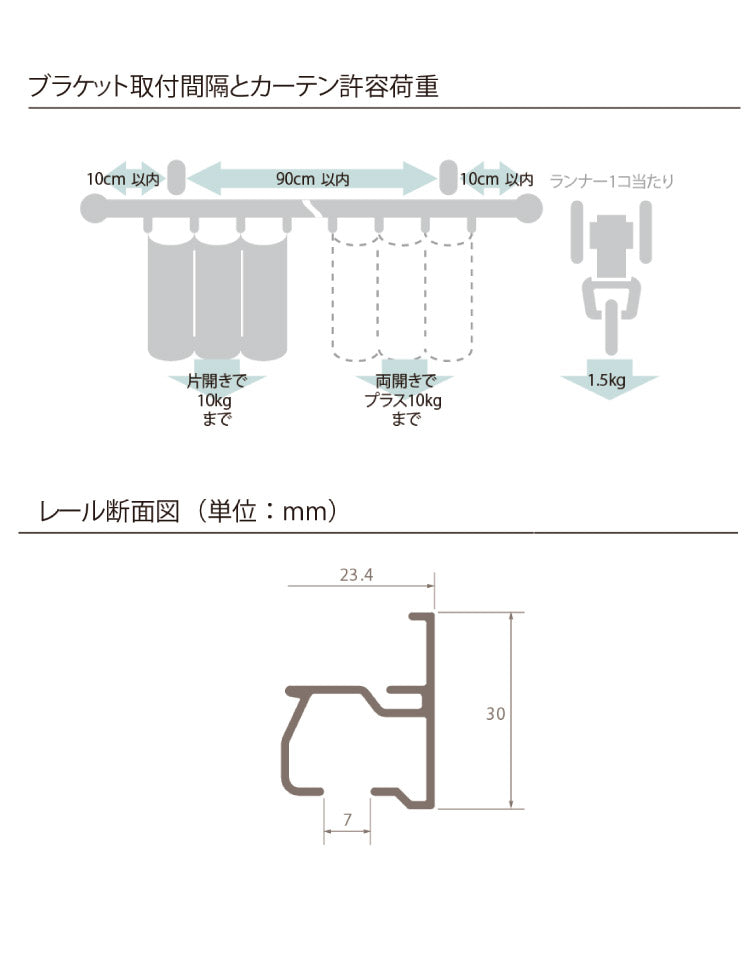 ブラケット取付間隔とカーテン許容荷重

10cm 以内

90cm 以内

10cm 以内

ランナー1コ当たり

片開きで 10kg まで

両開きで プラス10kg まで

1.5kg

レール断面図（単位：mm）

23.4

30

7