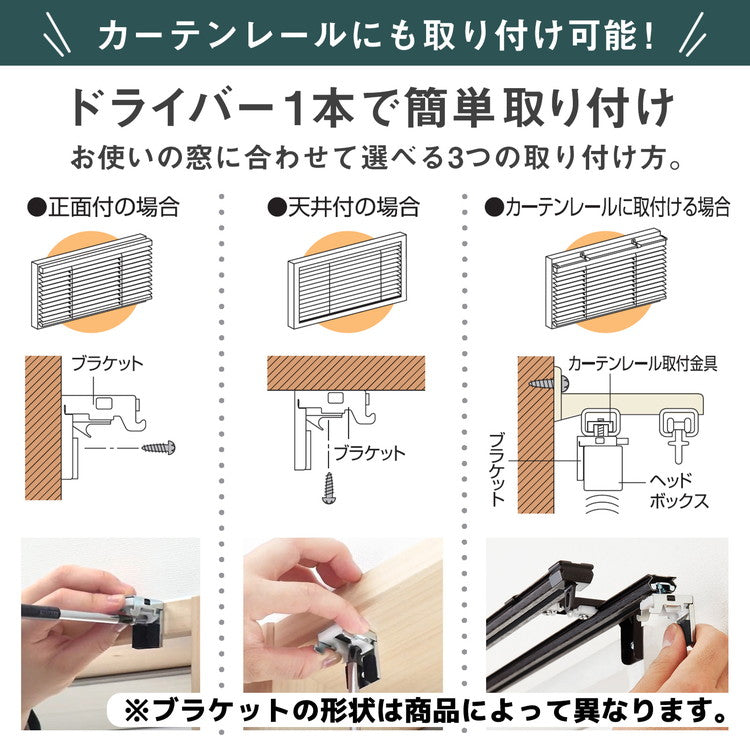 カーテンレールにも取り付け可能！

ドライバー1本で簡単取り付け

お使いの窓に合わせて選べる3つの取り付け方。

●正面付の場合

ブラケット

●天井付の場合

ブラケット

●カーテンレールに取付ける場合

カーテンレール取付金具

ブラケット

ヘッドボックス

※ブラケットの形状は商品によって異なります。