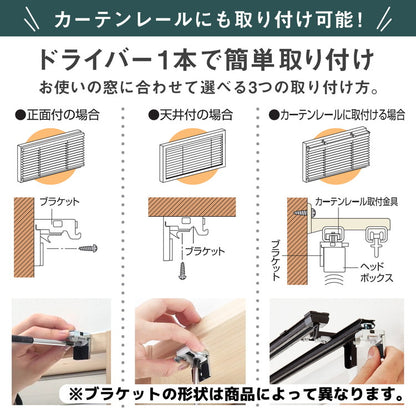 カーテンレールにも取り付け可能!

ドライバー1本で簡単取り付け

お使いの窓に合わせて選べる3つの取り付け方。

●正面付の場合

ブラケット

●天井付の場合

ブラケット

●カーテンレールに取付ける場合

カーテンレール取付金具

ブラケット

ヘッドボックス

※ブラケットの形状は商品によって異なります。