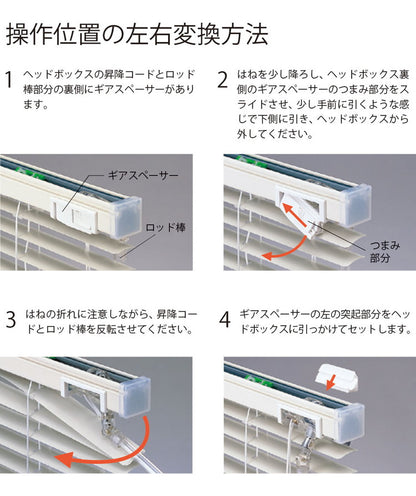 操作位置の左右変換方法

1 ヘッドボックスの昇降コードとロッド棒部分の裏側にギアスペーサーがあります。

ギアスペーサー

ロッド棒

2 はねを少し降ろし、ヘッドボックス裏側のギアスペーサーのつまみ部分をスライドさせ、少し手前に引くような感じで下側に引き、ヘッドボックスから外してください。

つまみ部分

3 はねの折れに注意しながら、昇降コードとロッド棒を反転させてください。

4 ギアスペーサーの左の突起部分をヘッドボックスに引っかけてセットします。