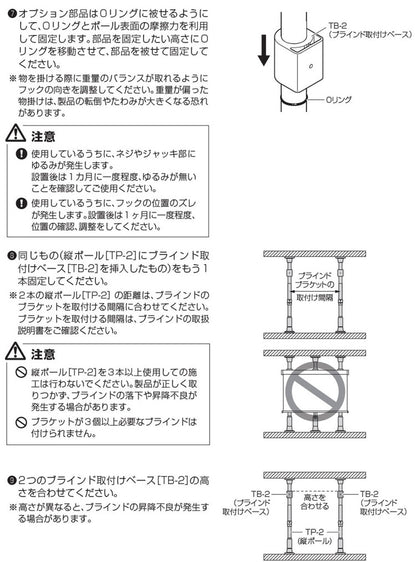 ❼オプション部品はOリングに被せるようにして、Oリングとポール表面の摩擦力を利用して固定します。部品を固定したい高さにOリングを移動させて、部品を被せて固定してください。

※物を掛ける際に重量のバランスが取れるようにフックの向きを調整してください。重量が偏った物掛けは、製品の転倒やたわみが大きくなる恐れがあります。

TB-2
(ブラインド取付けベース)

Oリング

注意

使用しているうちに、ネジやジャッキ部にゆるみが発生します。
設置後は1カ月に一度程度、ゆるみが無いことを確認してご使用ください。

使用しているうちに、フックの位置のズレが発生します。設置後は1ヶ月に一度程度、位置の確認、調整をしてください。

❽同じもの(縦ポール[TP-2]にブラインド取付けベース[TB-2]を挿入したもの)をもう1本固定してください。

※2本の縦ポール[TP-2]の距離は、ブラインドのブラケットを取付ける間隔に合わせてください。ブラケットを取付ける間隔は、ブラインドの取扱説明書をご確認ください。

ブラインド
ブラケットの
取付け間隔

注意

縦ポール[TP-2]を3本以上使用しての施工は行わないでください。製品が正しく取りつかず、ブラインドの落下や昇降不良が発生する場合があります。

ブラケットが3個以上必要なブラインドは付けられません。

❾2つのブラインド取付けベース[TB-2]の高さを合わせてください。

※高さが異なると、ブラインドの昇降不良が発生する場合があります。

TB-2
(ブラインド
取付けベース)

高さを
合わせる

TB-2
(ブラインド
取付けベース)

TP-2
(縦ポール)