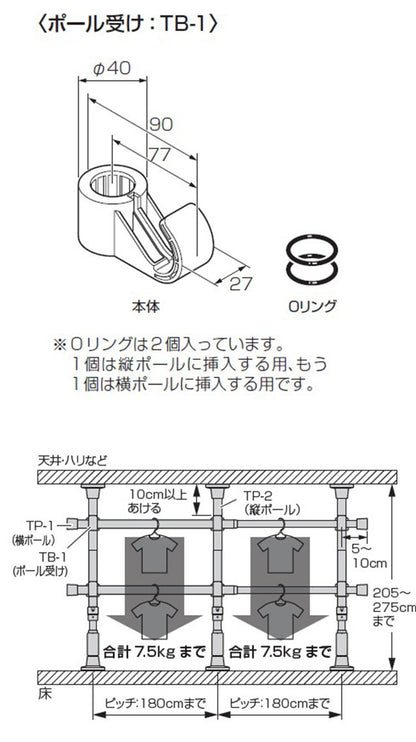 〈ポール受け：TB-1〉

φ40

90

77

27

本体

Oリング

※Oリングは2個入っています。
1個は縦ポールに挿入する用、もう
1個は横ポールに挿入する用です。

天井･ハリなど

10cm以上あける

TP-2
(縦ポール)

TP-1
(横ポール)

TB-1
(ポール受け)

5～10cm

205～275cmまで

合計 7.5kg まで

合計 7.5kg まで

床

ピッチ：180cmまで

ピッチ：180cmまで