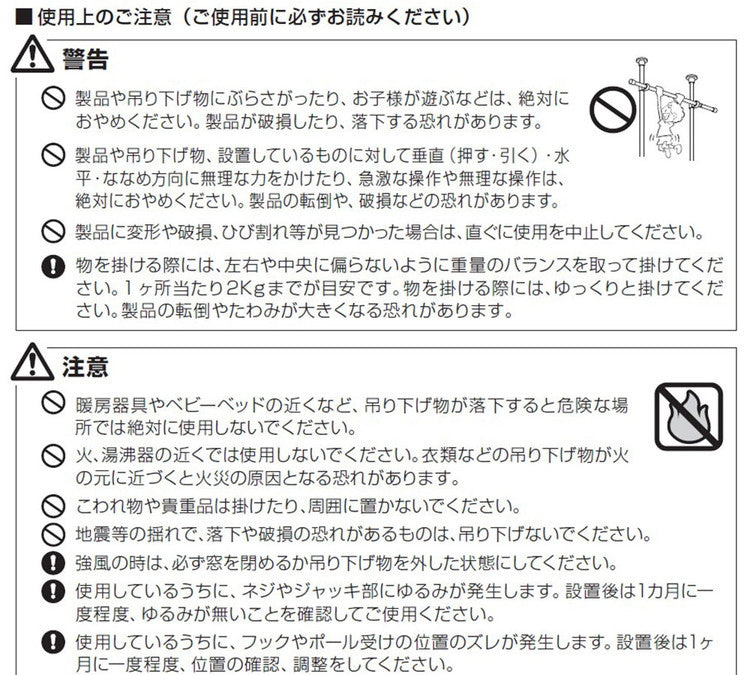 ■使用上のご注意（ご使用前に必ずお読みください）

警告

製品や吊り下げ物にぶらさがったり、お子様が遊ぶなどは、絶対におやめください。製品が破損したり、落下する恐れがあります。

製品や吊り下げ物、設置しているものに対して垂直（押す･引く）･水平･ななめ方向に無理な力をかけたり、急激な操作や無理な操作は、絶対におやめください。製品の転倒や、破損などの恐れがあります。

製品に変形や破損、ひび割れ等が見つかった場合は、直ぐに使用を中止してください。

物を掛ける際には、左右や中央に偏らないように重量のバランスを取って掛けてください。1ヶ所当たり2Kgまでが目安です。物を掛ける際には、ゆっくりと掛けてください。製品の転倒やたわみが大きくなる恐れがあります。

注意

暖房器具やベビーベッドの近くなど、吊り下げ物が落下すると危険な場所では絶対に使用しないでください。

火、湯沸器の近くでは使用しないでください。衣類などの吊り下げ物が火の元に近づくと火災の原因となる恐れがあります。

こわれ物や貴重品は掛けたり、周囲に置かないでください。

地震等の揺れで、落下や破損の恐れがあるものは、吊り下げないでください。

強風の時は、必ず窓を閉めるか吊り下げ物を外した状態にしてください。

使用しているうちに、ネジやジャッキ部にゆるみが発生します。設置後は1カ月に一度程度、ゆるみが無いことを確認してご使用ください。

使用しているうちに、フックやポール受けの位置のズレが発生します。設置後は1ヶ月に一度程度、位置の確認、調整をしてください。