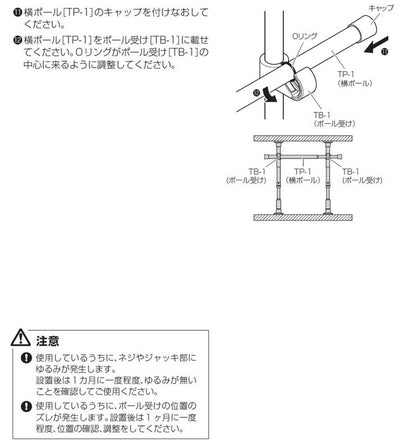 ⓫横ポール[TP-1]のキャップを付けなおしてください。

⓬横ポール[TP-1]をポール受け[TB-1]に載せてください。Oリングがポール受け[TB-1]の中心に来るように調整してください。

キャップ
Oリング
⓫
TP-1
(横ポール)
⓬
TB-1
(ポール受け)

TB-1
(ポール受け)
TP-1
(横ポール)
TB-1
(ポール受け)

注意

使用しているうちに、ネジやジャッキ部にゆるみが発生します。
設置後は1カ月に一度程度、ゆるみが無いことを確認してご使用ください。

使用しているうちに、ポール受けの位置のズレが発生します。設置後は1ヶ月に一度程度、位置の確認、調整をしてください。