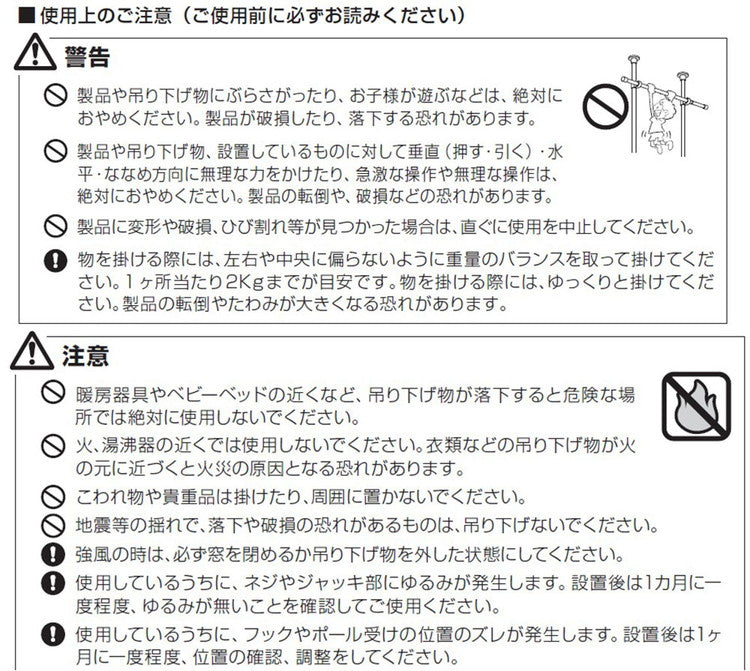 ■使用上のご注意（ご使用前に必ずお読みください）

警告

製品や吊り下げ物にぶらさがったり、お子様が遊ぶなどは、絶対におやめください。製品が破損したり、落下する恐れがあります。

製品や吊り下げ物、設置しているものに対して垂直（押す・引く）・水平・ななめ方向に無理な力をかけたり、急激な操作や無理な操作は、絶対におやめください。製品の転倒や、破損などの恐れがあります。

製品に変形や破損、ひび割れ等が見つかった場合は、直ぐに使用を中止してください。

物を掛ける際には、左右や中央に偏らないように重量のバランスを取って掛けてください。1ヶ所当たり2Kgまでが目安です。物を掛ける際には、ゆっくりと掛けてください。製品の転倒やたわみが大きくなる恐れがあります。

注意

暖房器具やベビーベッドの近くなど、吊り下げ物が落下すると危険な場所では絶対に使用しないでください。

火、湯沸器の近くでは使用しないでください。衣類などの吊り下げ物が火の元に近づくと火災の原因となる恐れがあります。

こわれ物や貴重品は掛けたり、周囲に置かないでください。

地震等の揺れで、落下や破損の恐れがあるものは、吊り下げないでください。

強風の時は、必ず窓を閉めるか吊り下げ物を外した状態にしてください。

使用しているうちに、ネジやジャッキ部にゆるみが発生します。設置後は1カ月に一度程度、ゆるみが無いことを確認してご使用ください。

使用しているうちに、フックやポール受けの位置のズレが発生します。設置後は1ヶ月に一度程度、位置の確認、調整をしてください。