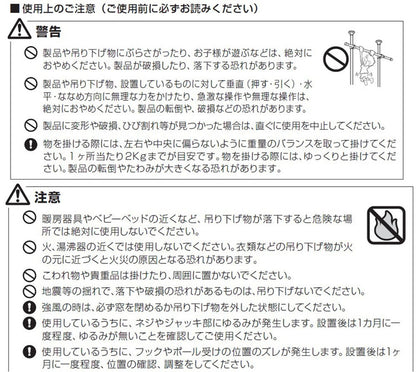 ■使用上のご注意（ご使用前に必ずお読みください）

警告

製品や吊り下げ物にぶらさがったり、お子様が遊ぶなどは、絶対におやめください。製品が破損したり、落下する恐れがあります。

製品や吊り下げ物、設置しているものに対して垂直（押す･引く）･水平･ななめ方向に無理な力をかけたり、急激な操作や無理な操作は、絶対におやめください。製品の転倒や、破損などの恐れがあります。

製品に変形や破損、ひび割れ等が見つかった場合は、直ぐに使用を中止してください。

物を掛ける際には、左右や中央に偏らないように重量のバランスを取って掛けてください。1ヶ所当たり2Kgまでが目安です。物を掛ける際には、ゆっくりと掛けてください。製品の転倒やたわみが大きくなる恐れがあります。

注意

暖房器具やベビーベッドの近くなど、吊り下げ物が落下すると危険な場所では絶対に使用しないでください。

火、湯沸器の近くでは使用しないでください。衣類などの吊り下げ物が火の元に近づくと火災の原因となる恐れがあります。

こわれ物や貴重品は掛けたり、周囲に置かないでください。

地震等の揺れで、落下や破損の恐れがあるものは、吊り下げないでください。

強風の時は、必ず窓を閉めるか吊り下げ物を外した状態にしてください。

使用しているうちに、ネジやジャッキ部にゆるみが発生します。設置後は1カ月に一度程度、ゆるみが無いことを確認してご使用ください。

使用しているうちに、フックやポール受けの位置のズレが発生します。設置後は1ヶ月に一度程度、位置の確認、調整をしてください。