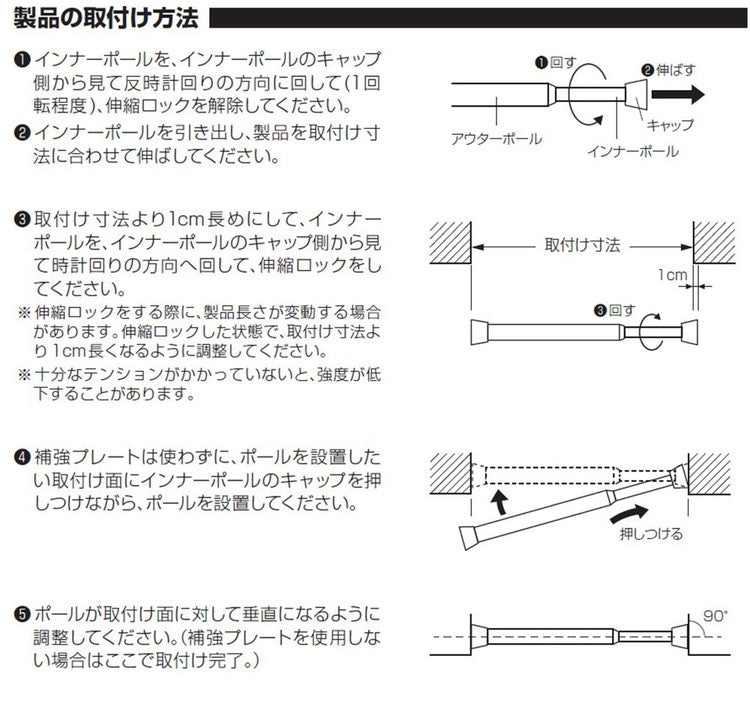 製品の取付け方法

❶インナーポールを、インナーポールのキャップ側から見て反時計回りの方向に回して(1回転程度)、伸縮ロックを解除してください。
❷インナーポールを引き出し、製品を取付け寸法に合わせて伸ばしてください。

❶回す
❷伸ばす
キャップ
アウターポール
インナーポール

❸取付け寸法より1cm長めにして、インナーポールを、インナーポールのキャップ側から見て時計回りの方向へ回して、伸縮ロックをしてください。
※伸縮ロックをする際に、製品長さが変動する場合があります。伸縮ロックした状態で、取付け寸法より1cm長くなるように調整してください。
※十分なテンションがかかっていないと、強度が低下することがあります。

取付け寸法
1cm
❸回す

❹補強プレートは使わずに、ポールを設置したい取付け面にインナーポールのキャップを押しつけながら、ポールを設置してください。

押しつける

❺ポールが取付け面に対して垂直になるように調整してください。(補強プレートを使用しない場合はここで取付け完了。)

90°