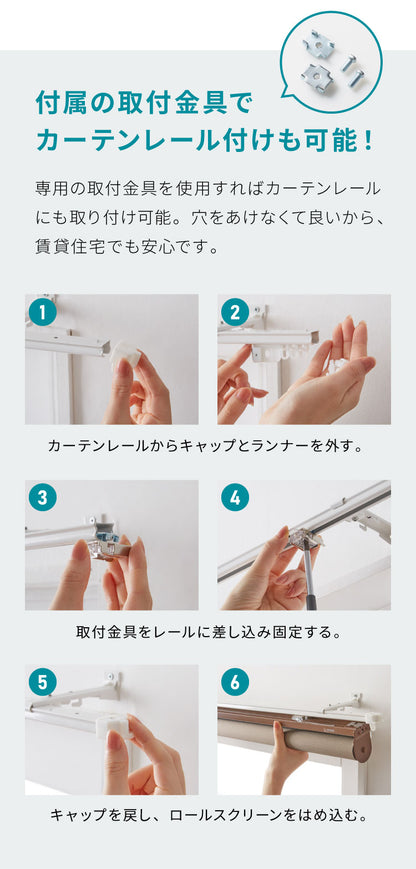 付属の取付金具で
カーテンレール付けも可能！

専用の取付金具を使用すればカーテンレールにも取り付け可能。穴をあけなくて良いから、賃貸住宅でも安心です。

1

2

カーテンレールからキャップとランナーを外す。

3

4

取付金具をレールに差し込み固定する。

5

6

キャップを戻し、ロールスクリーンをはめ込む。