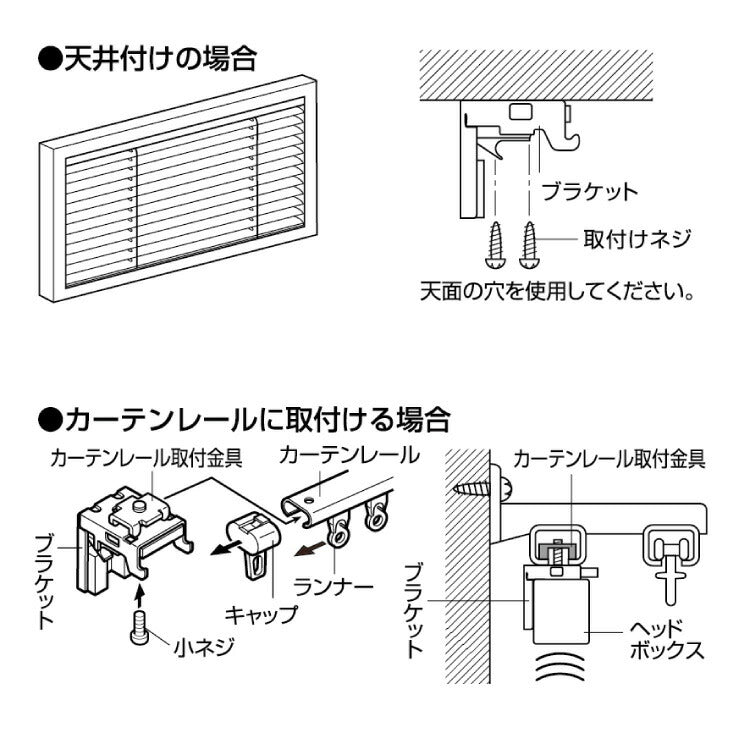 ●天井付けの場合

ブラケット

取付けネジ

天面の穴を使用してください。

●カーテンレールに取付ける場合

カーテンレール取付金具

カーテンレール

ブラケット

ランナー

キャップ

小ネジ

カーテンレール取付金具

ブラケット

ヘッドボックス