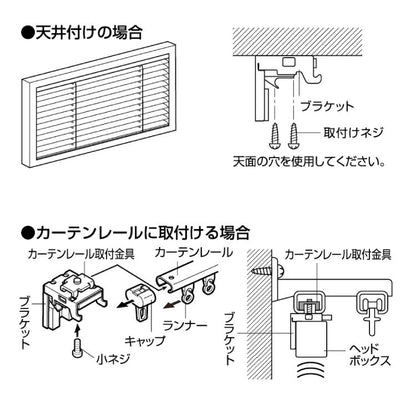 ●天井付けの場合

ブラケット

取付けネジ

天面の穴を使用してください。

●カーテンレールに取付ける場合

カーテンレール取付金具

カーテンレール

ブラケット

ランナー

キャップ

小ネジ

カーテンレール取付金具

ブラケット

ヘッドボックス