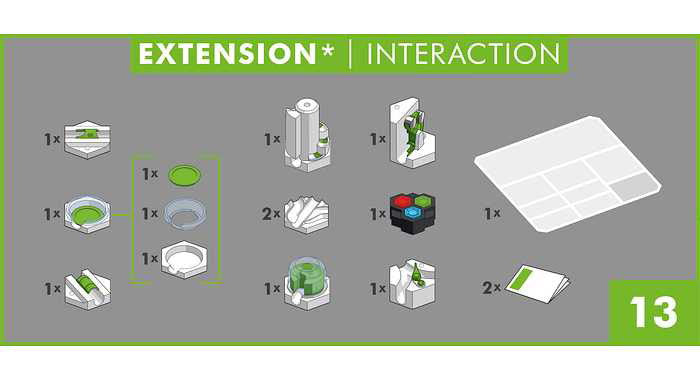 EXTENSION* | INTERACTION

1x

1x

1x

1x

1x

1x

1x

2x

1x

1x

1x

1x

1x

2x

13