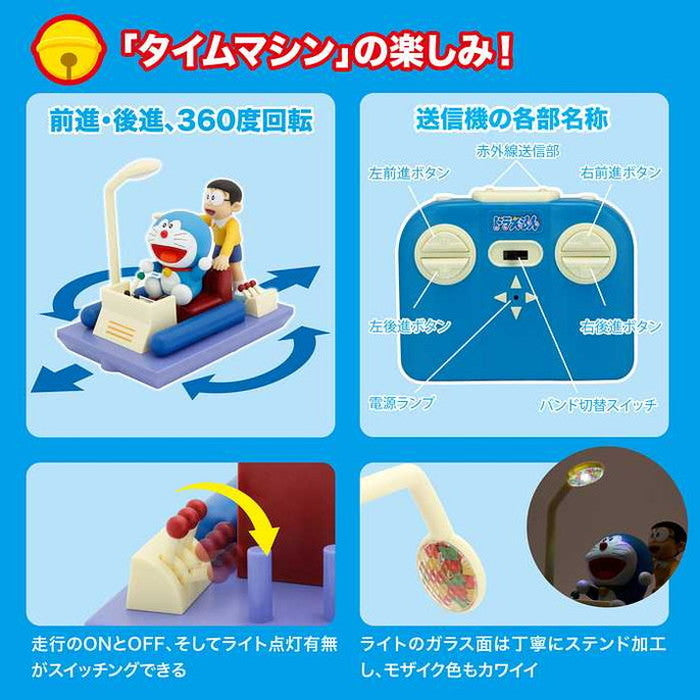 「タイムマシン」の楽しみ！

前進・後進、360度回転

送信機の各部名称

赤外線送信部

左前進ボタン

右前進ボタン

ドラえもん

左後進ボタン

右後進ボタン

電源ランプ

バンド切替スイッチ

走行のONとOFF、そしてライト点灯有無がスイッチングできる

ライトのガラス面は丁寧にステンド加工し、モザイク色もカワイイ