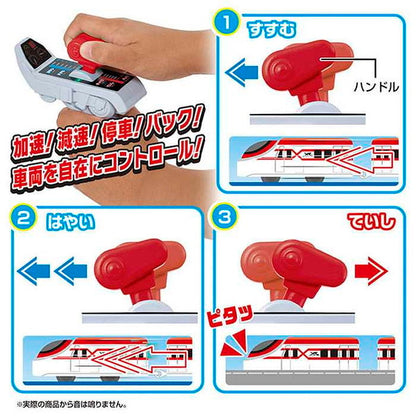 加速！減速！停車！バック！
車両を自在にコントロール！

1 すすむ

ハンドル

2 はやい

3 ていし

ピタッ

※実際の商品から音は鳴りません。