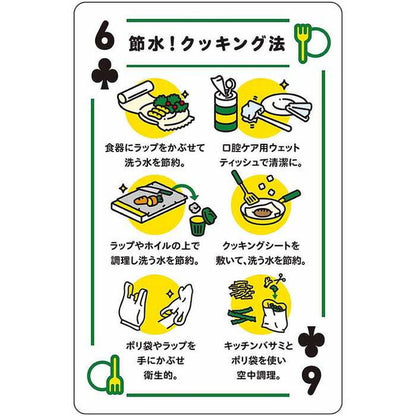 6

節水！クッキング法

食器にラップをかぶせて洗う水を節約。

口腔ケア用ウェットティッシュで清潔に。

ラップやホイルの上で調理し洗う水を節約。

クッキングシートを敷いて、洗う水を節約。

ポリ袋やラップを手にかぶせ衛生的。

キッチンバサミとポリ袋を使い空中調理。

6