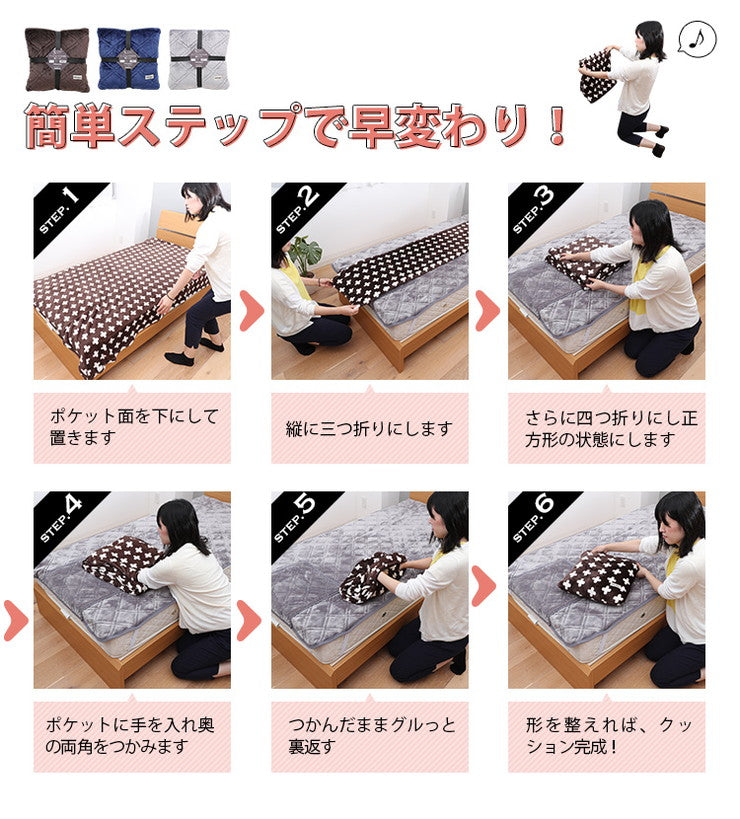 簡単ステップで早変わり！

STEP.1
ポケット面を下にして置きます

STEP.2
縦に三つ折りにします

STEP.3
さらに四つ折りにし正方形の状態にします

STEP.4
ポケットに手を入れ奥の両角をつかみます

STEP.5
つかんだままグルっと裏返す

STEP.6
形を整えれば、クッション完成！