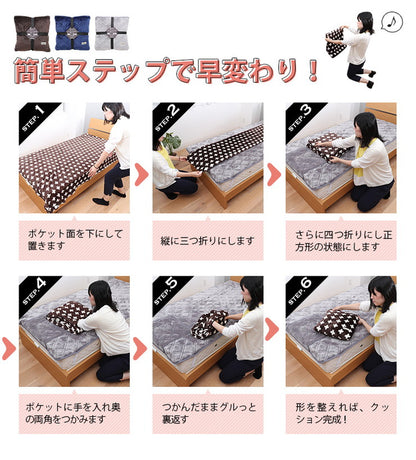 簡単ステップで早変わり！

STEP.1
ポケット面を下にして置きます

STEP.2
縦に三つ折りにします

STEP.3
さらに四つ折りにし正方形の状態にします

STEP.4
ポケットに手を入れ奥の両角をつかみます

STEP.5
つかんだままグルっと裏返す

STEP.6
形を整えれば、クッション完成！