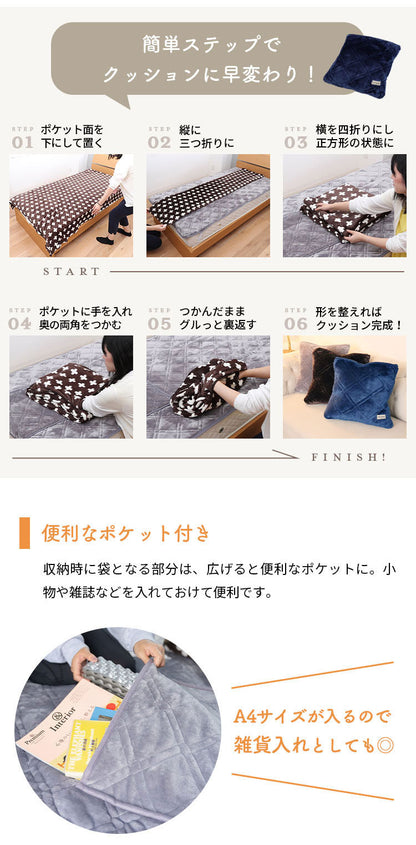 簡単ステップで
クッションに早変わり！

STEP 01 ポケット面を下にして置く

STEP 02 縦に三つ折りに

STEP 03 横を四折りにし正方形の状態に

START

STEP 04 ポケットに手を入れ奥の両角をつかむ

STEP 05 つかんだままグルっと裏返す

STEP 06 形を整えればクッション完成！

FINISH!

便利なポケット付き

収納時に袋となる部分は、広げると便利なポケットに。小物や雑誌などを入れておけて便利です。

Premium Interior

A4サイズが入るので
雑貨入れとしても◎