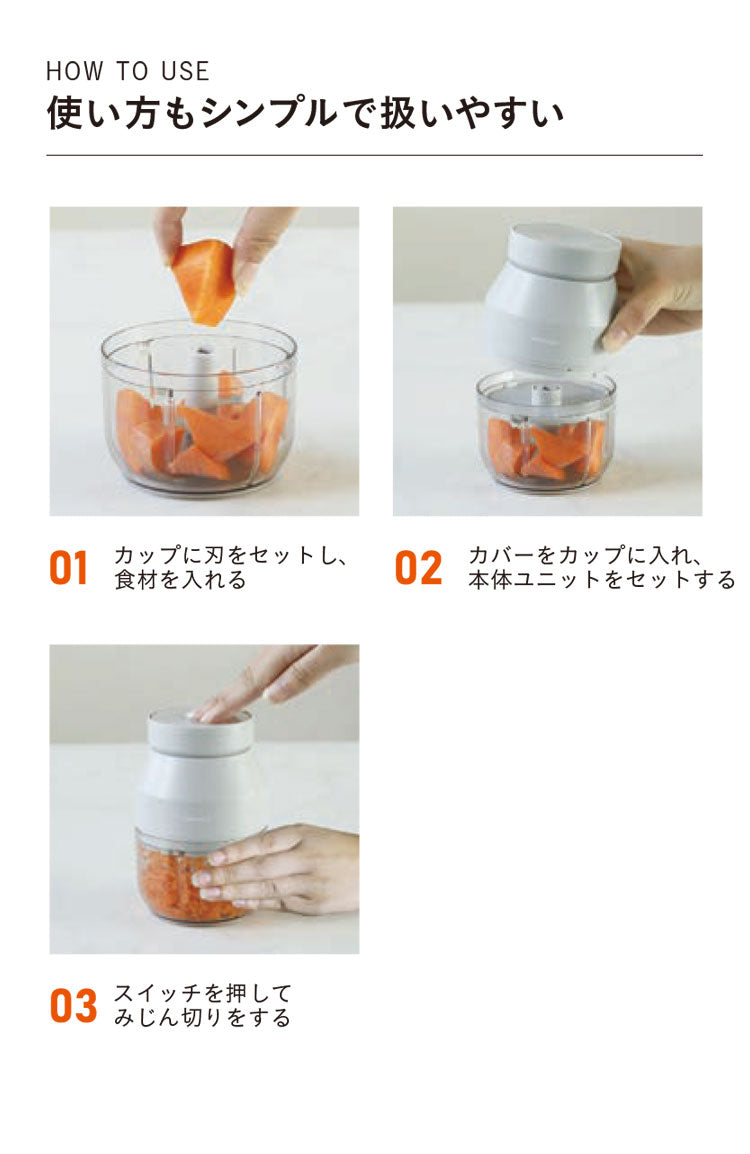 HOW TO USE
使い方もシンプルで扱いやすい

01 カップに刃をセットし、食材を入れる

02 カバーをカップに入れ、本体ユニットをセットする

03 スイッチを押してみじん切りをする