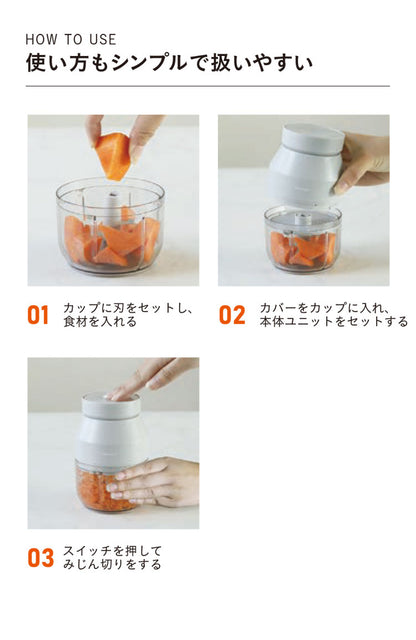 HOW TO USE
使い方もシンプルで扱いやすい

01 カップに刃をセットし、食材を入れる

02 カバーをカップに入れ、本体ユニットをセットする

03 スイッチを押してみじん切りをする