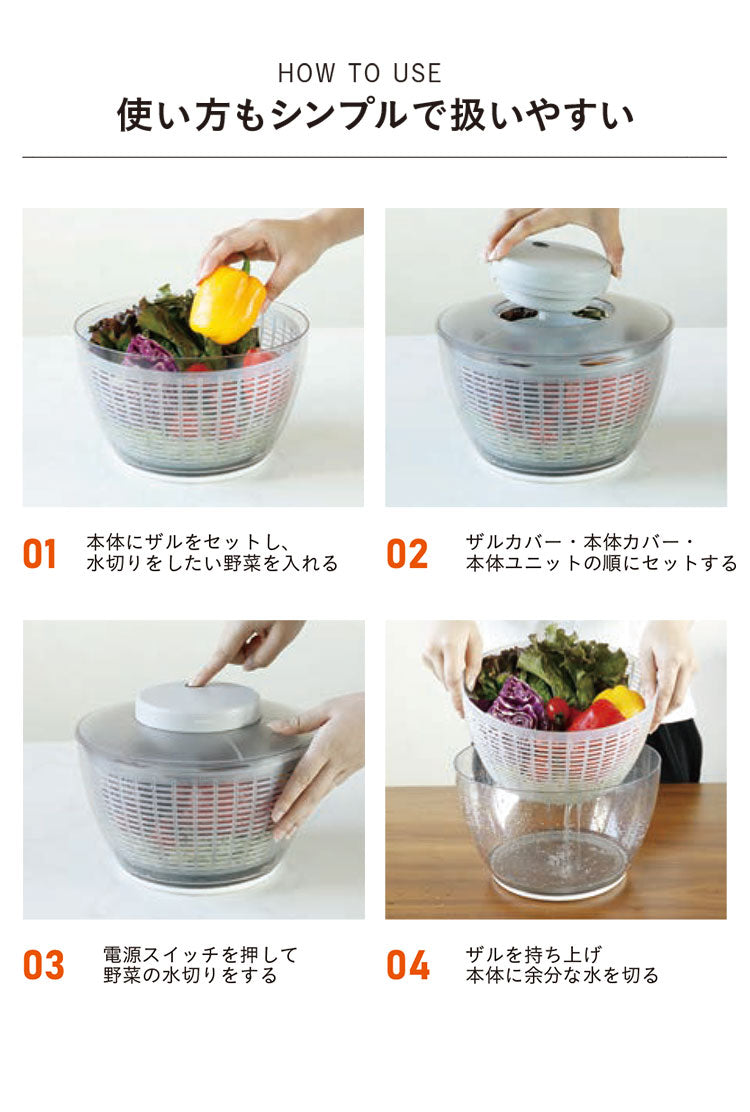 HOW TO USE
使い方もシンプルで扱いやすい

01 本体にザルをセットし、水切りをしたい野菜を入れる

02 ザルカバー・本体カバー・本体ユニットの順にセットする

03 電源スイッチを押して野菜の水切りをする

04 ザルを持ち上げ本体に余分な水を切る