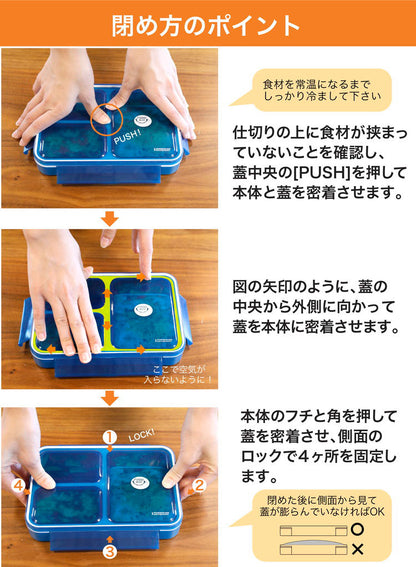 閉め方のポイント

PUSH!

食材を常温になるまでしっかり冷まして下さい

仕切りの上に食材が挟まっていないことを確認し、蓋中央の[PUSH]を押して本体と蓋を密着させます。

ここで空気が入らないように！

図の矢印のように、蓋の中央から外側に向かって蓋を本体に密着させます。

LOCK!

①

②

③

④

本体のフチと角を押して蓋を密着させ、側面のロックで４ヶ所を固定します。

閉めた後に側面から見て蓋が膨らんでいなければOK

○

×