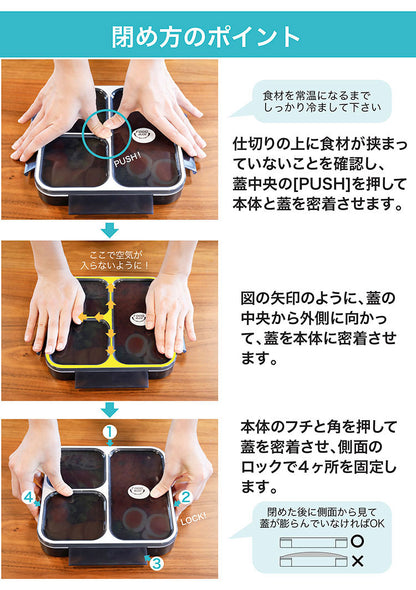 閉め方のポイント

PUSH!

食材を常温になるまでしっかり冷まして下さい

仕切りの上に食材が挟まっていないことを確認し、蓋中央の[PUSH]を押して本体と蓋を密着させます。

ここで空気が入らないように!

図の矢印のように、蓋の中央から外側に向かって、蓋を本体に密着させます。

1

2

3

4

LOCK!

本体のフチと角を押して蓋を密着させ、側面のロックで4ヶ所を固定します。

閉めた後に側面から見て蓋が膨らんでいなければOK

○

×