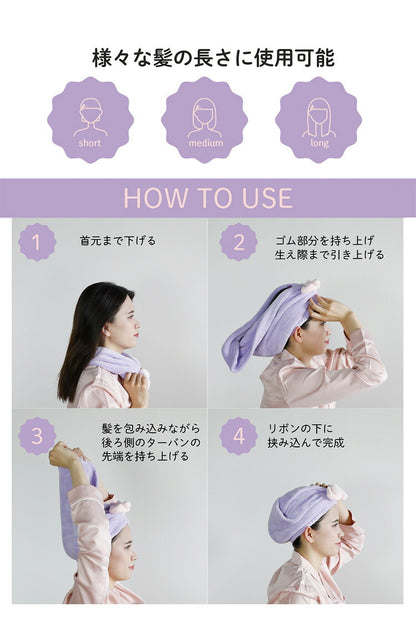 様々な髪の長さに使用可能

short

medium

long

HOW TO USE

1

首元まで下げる

2

ゴム部分を持ち上げ
生え際まで引き上げる

3

髪を包み込みながら
後ろ側のターバンの
先端を持ち上げる

4

リボンの下に
挟み込んで完成