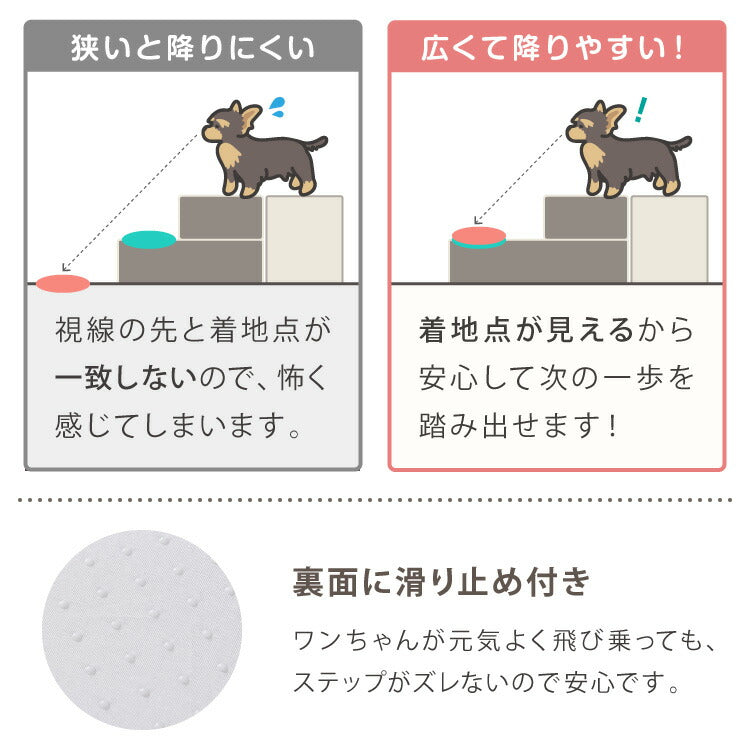 狭いと降りにくい

視線の先と着地点が一致しないので、怖く感じてしまいます。

広くて降りやすい！

着地点が見えるから安心して次の一歩を踏み出せます！

裏面に滑り止め付き

ワンちゃんが元気よく飛び乗っても、ステップがズレないので安心です。