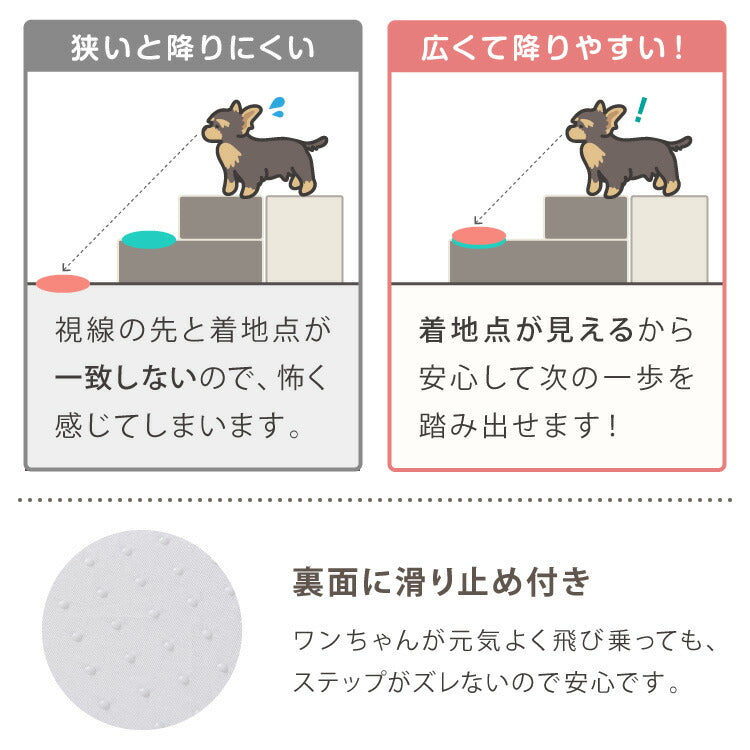 狭いと降りにくい

視線の先と着地点が一致しないので、怖く感じてしまいます。

広くて降りやすい!

着地点が見えるから安心して次の一歩を踏み出せます!

裏面に滑り止め付き

ワンちゃんが元気よく飛び乗っても、ステップがズレないので安心です。