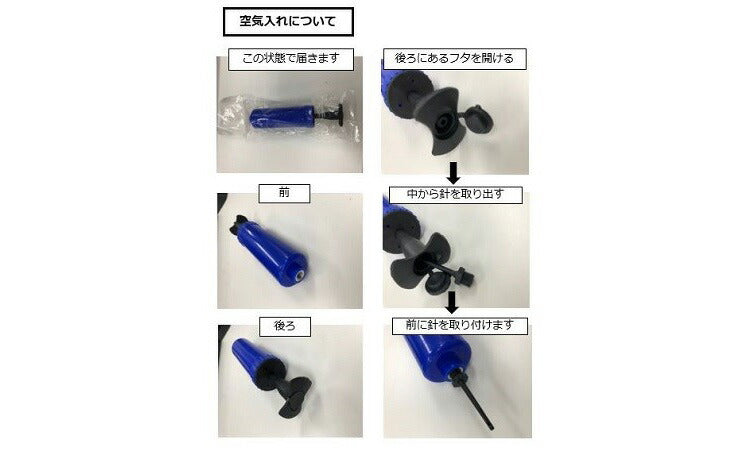 空気入れについて

この状態で届きます

前

後ろ

後ろにあるフタを開ける

中から針を取り出す

前に針を取り付けます