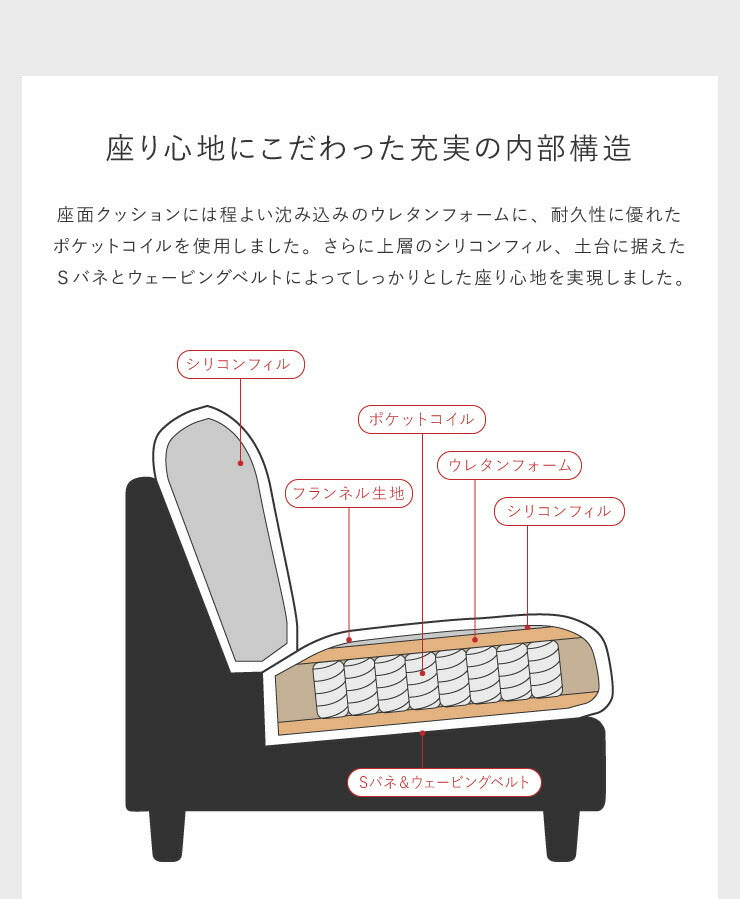 座り心地にこだわった充実の内部構造

座面クッションには程よい沈み込みのウレタンフォームに、耐久性に優れたポケットコイルを使用しました。さらに上層のシリコンフィル、土台に据えたＳバネとウェービングベルトによってしっかりとした座り心地を実現しました。

シリコンフィル

ポケットコイル

ウレタンフォーム

フランネル生地

シリコンフィル

Sバネ＆ウェービングベルト