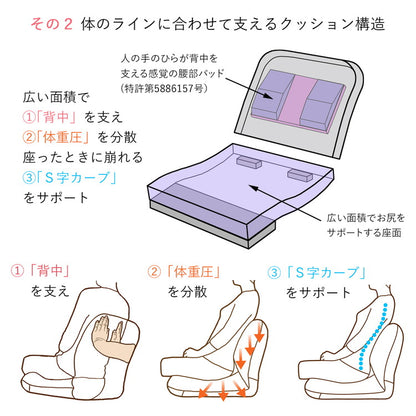 その２ 体のラインに合わせて支えるクッション構造

人の手のひらが背中を支える感覚の腰部パッド（特許第5886157号）

広い面積で
①「背中」を支え
②「体重圧」を分散
座ったときに崩れる
③「Ｓ字カーブ」
をサポート

広い面積でお尻をサポートする座面

①「背中」
を支え

②「体重圧」
を分散

③「Ｓ字カーブ」
をサポート