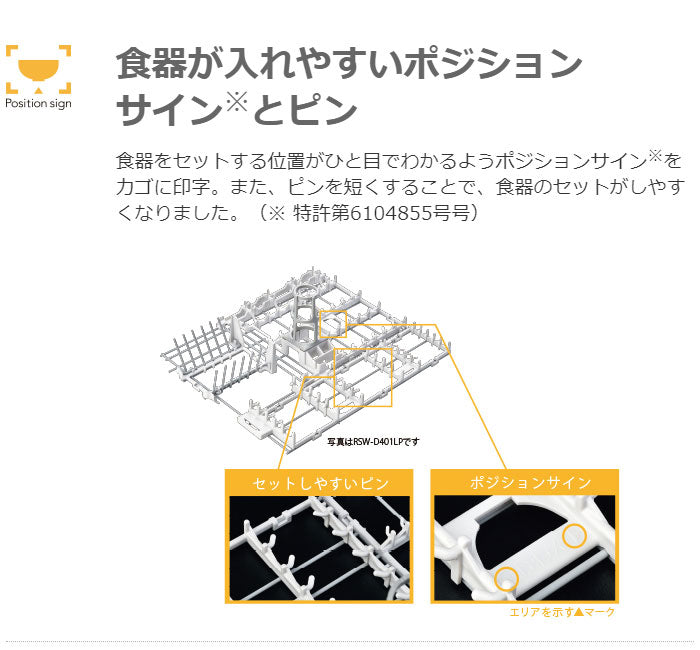 Position sign

食器が入れやすいポジションサイン※とピン

食器をセットする位置がひと目でわかるようポジションサイン※をカゴに印字。また、ピンを短くすることで、食器のセットがしやすくなりました。（※ 特許第6104855号号）

写真はRSW-D401LPです

セットしやすいピン

ポジションサイン

エリアを示す▲マーク