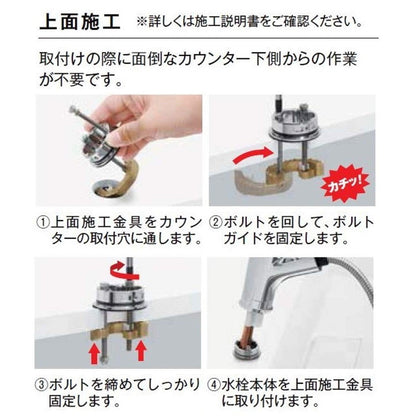 上面施工 ※詳しくは施工説明書をご確認ください。

取付けの際に面倒なカウンター下側からの作業が不要です。

カチッ!

①上面施工金具をカウンターの取付穴に通します。

②ボルトを回して、ボルトガイドを固定します。

③ボルトを締めてしっかり固定します。

④水栓本体を上面施工金具に取り付けます。