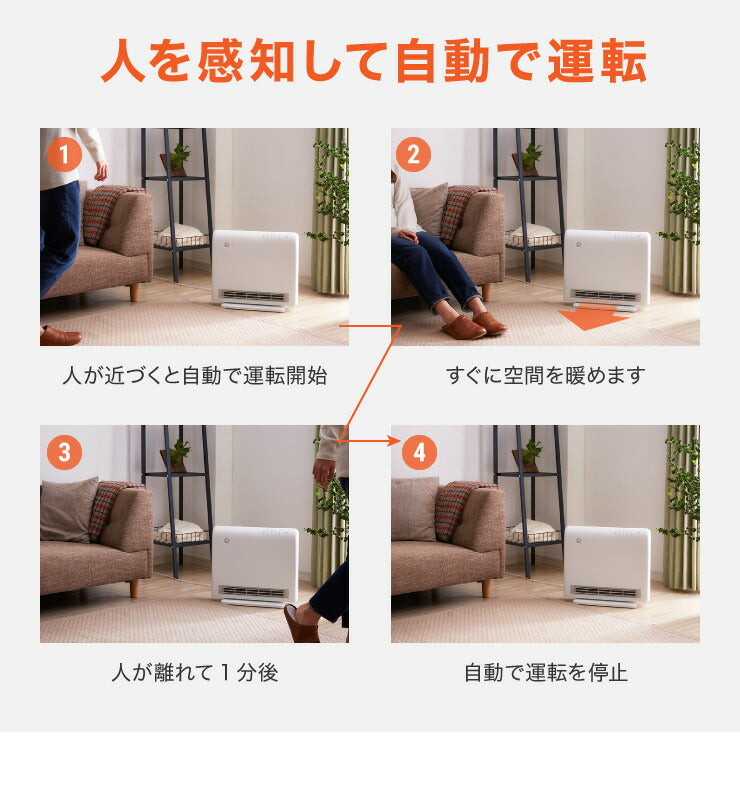 人を感知して自動で運転

1

人が近づくと自動で運転開始

2

すぐに空間を暖めます

3

人が離れて１分後

4

自動で運転を停止