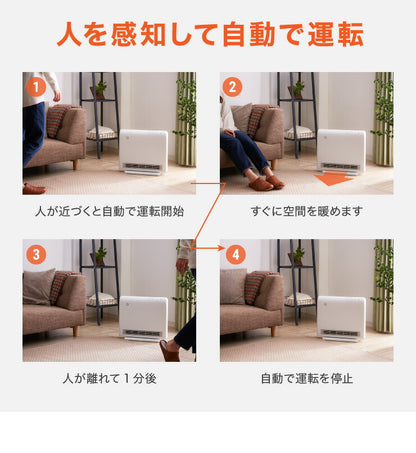 人を感知して自動で運転

1

人が近づくと自動で運転開始

2

すぐに空間を暖めます

3

人が離れて１分後

4

自動で運転を停止