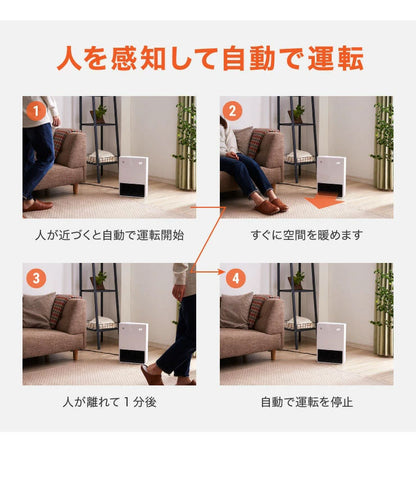 人を感知して自動で運転

1

人が近づくと自動で運転開始

2

すぐに空間を暖めます

3

人が離れて１分後

4

自動で運転を停止