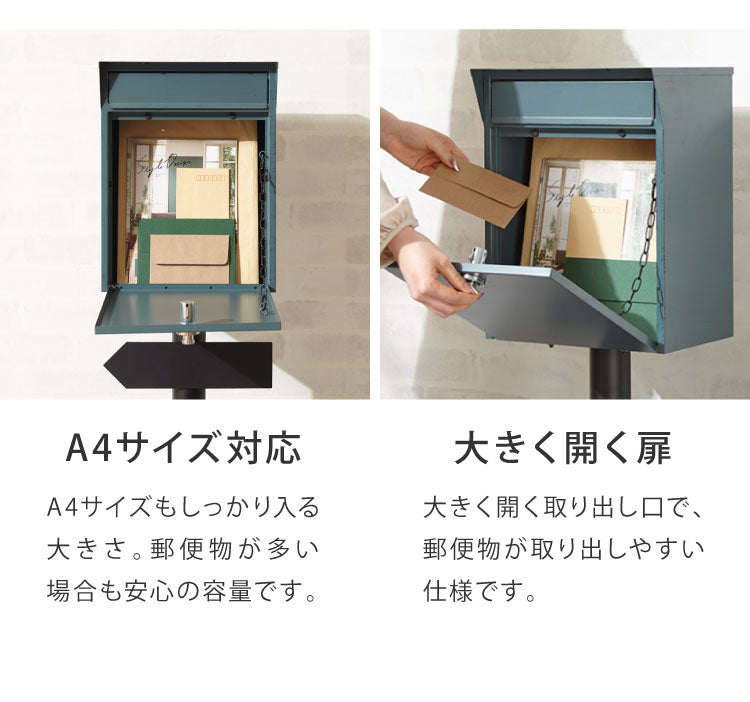 A4サイズ対応

A4サイズもしっかり入る大きさ。郵便物が多い場合も安心の容量です。

大きく開く扉

大きく開く取り出し口で、郵便物が取り出しやすい仕様です。