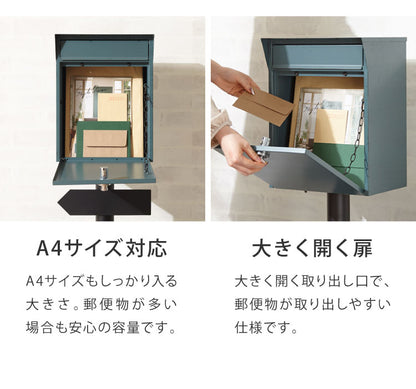 A4サイズ対応

A4サイズもしっかり入る大きさ。郵便物が多い場合も安心の容量です。

大きく開く扉

大きく開く取り出し口で、郵便物が取り出しやすい仕様です。