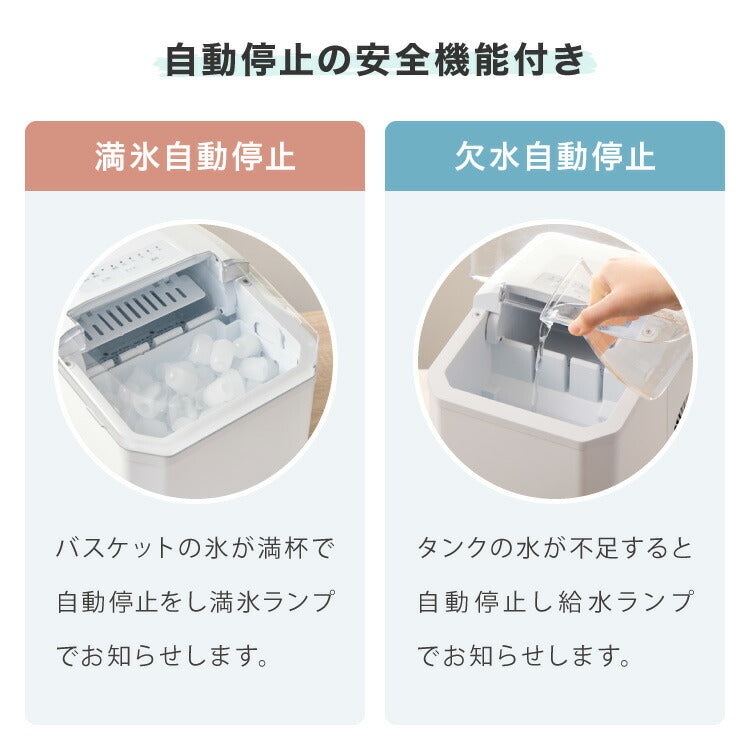 自動停止の安全機能付き

満氷自動停止

バスケットの氷が満杯で自動停止をし満氷ランプでお知らせします。

欠水自動停止

タンクの水が不足すると自動停止し給水ランプでお知らせします。