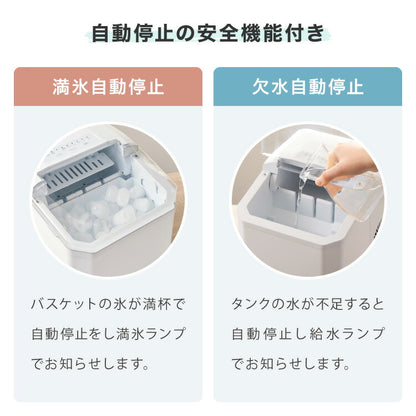 自動停止の安全機能付き

満氷自動停止

バスケットの氷が満杯で自動停止をし満氷ランプでお知らせします。

欠水自動停止

タンクの水が不足すると自動停止し給水ランプでお知らせします。